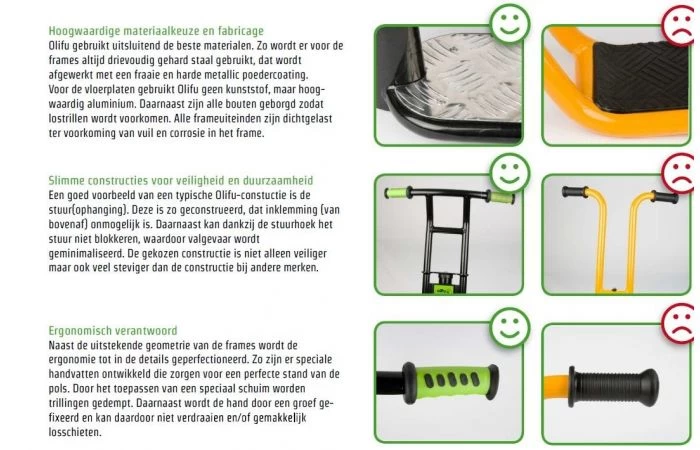 Hoogwaardige materiaalkeuze en fabricage
Olifu gebruikt uitsluitend de beste materialen. Zo wordt er voor de frames altijd drievoudig gehard staal gebruikt, dat wordt afgewerkt met een fraaie en harde metallic poedercoating. Voor de vloerplaten gebruikt Olifu geen kunststof, maar hoogwaardig aluminium. Daarnaast zijn alle bouten geborgd zodat lostrillen wordt voorkomen. Alle frameuiteinden zijn dichtgelast ter voorkoming van vuil en corrosie in het frame.

Slimme constructies voor veiligheid en duurzaamheid
Een goed voorbeeld van een typische Olifu-constuctie is de stuur(ophanging). Deze is zo geconstrueerd, dat inklemming (van bovenaf) onmogelijk is. Daarnaast kan dankzij de stuurhoek het stuur niet blokkeren, waardoor valgevaar wordt geminimaliseerd. De gekozen constructie is niet alleen veiliger maar ook veel steviger dan de constructie bij andere merken.

Ergonomisch verantwoord
Naast de uitstekende geometrie van de frames wordt de ergonomie tot in de details geperfectioneerd. Zo zijn er speciale handvatten ontwikkeld die zorgen voor een perfecte stand van de pols. Door het toepassen van een speciaal schuim worden trillingen gedempt. Daarnaast wordt de hand door een groef gefixeerd en kan daardoor niet verdraaien en/of gemakkelijk losschieten.